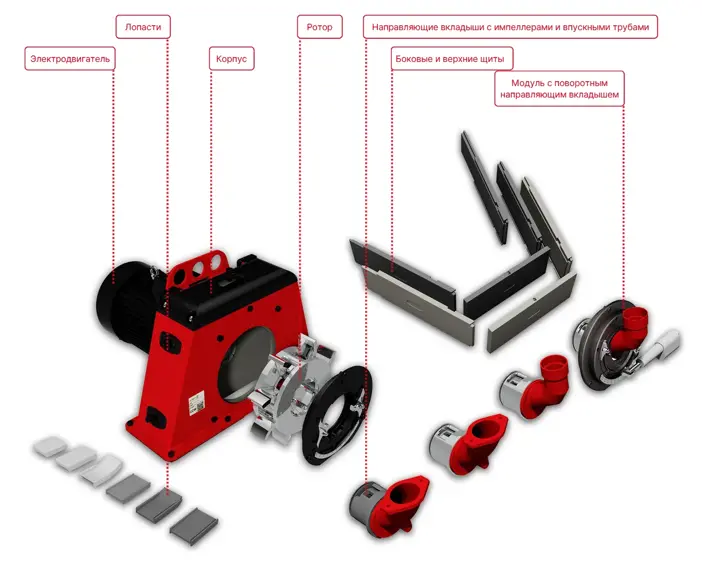 Лопасти

Ротор

Направляющие вкладыши с импеллерами и впускными трубами

Электродвигатель

Корпус

Боковые и верхние щиты

Модуль с поворотным направляющим вкладышем